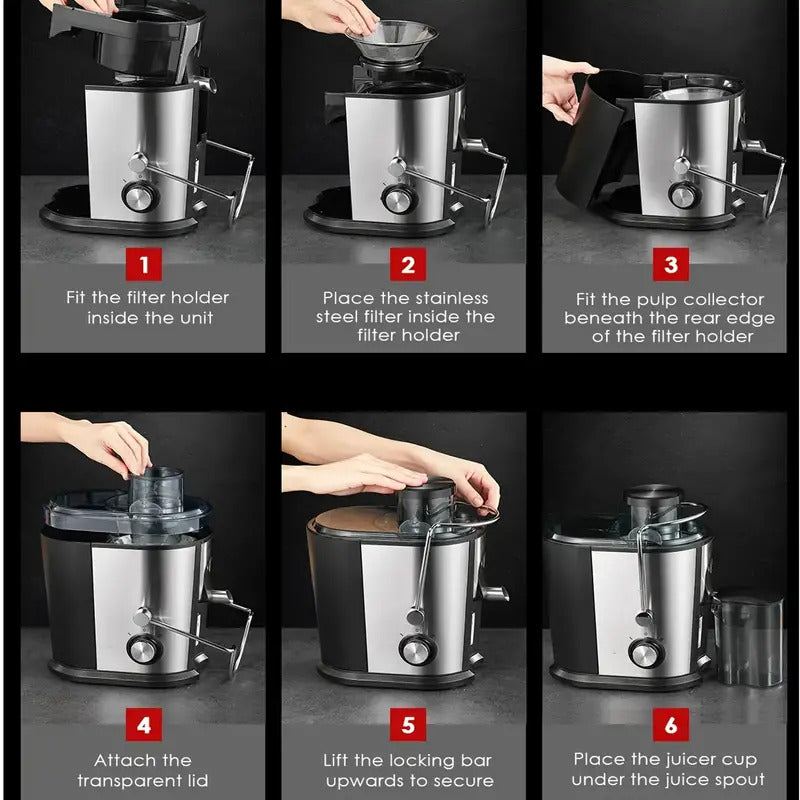 1

Fit the filter holder inside the unit

2

Place the stainless steel filter inside the filter holder

3

Fit the pulp collector beneath the rear edge of the filter holder

4

Attach the transparent lid

5

Lift the locking bar upwards to secure

6

Place the juicer cup under the juice spout